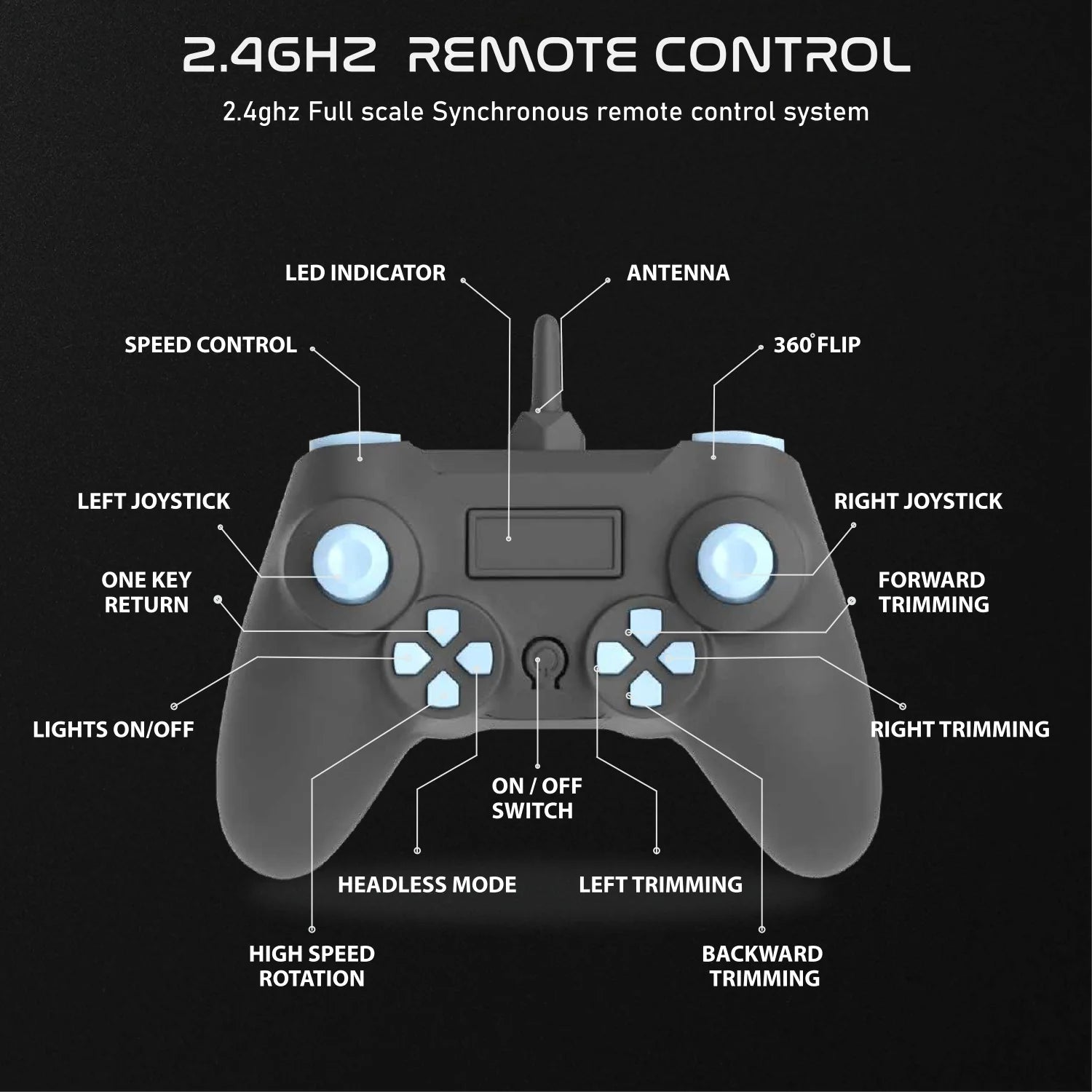 2.4GHZ REMOTE CONTROL

2.4ghz Full scale Synchronous remote control system

LED INDICATOR

ANTENNA

SPEED CONTROL

360° FLIP

LEFT JOYSTICK

RIGHT JOYSTICK

ONE KEY RETURN

FORWARD TRIMMING

LIGHTS ON/OFF

RIGHT TRIMMING

ON / OFF SWITCH

HEADLESS MODE

LEFT TRIMMING

HIGH SPEED ROTATION

BACKWARD TRIMMING